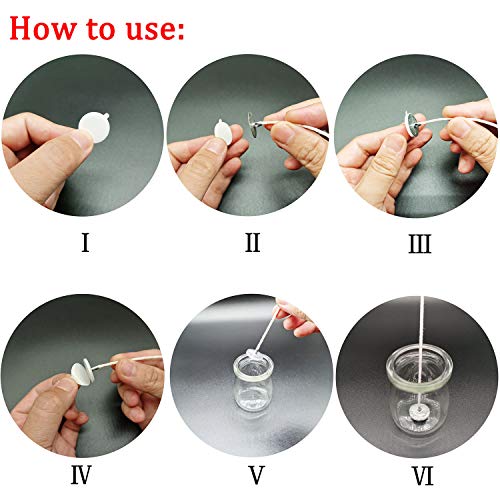 How to use:

I

II

III

IV

V

VI