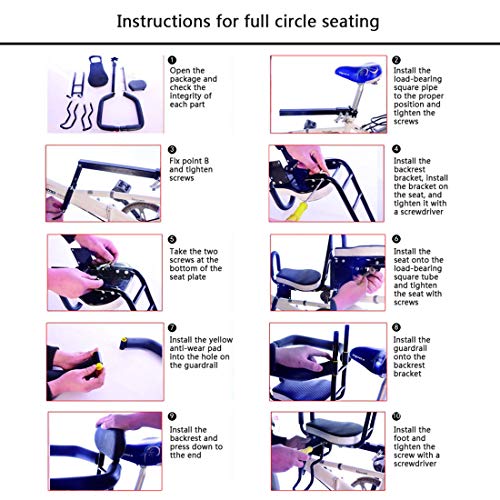 Instructions for full circle seating

1
Open the package and check the integrity of each part

2
Install the load-bearing square pipe to the proper position and tighten the screws

3
Fix point B and tighten screws

4
Install the backrest bracket, install the bracket on the seat, and tighten it with a screwdriver

5
Take the two screws at the bottom of the seat plate

6
Install the seat onto the load-bearing square tube and tighten the seat with screws

7
Install the yellow anti-wear pad into the hole on the guardrail

8
Install the guardrail onto the backrest bracket

9
Install the backrest and press down to tthe end

10
Install the foot and tighten the screw with a screwdriver