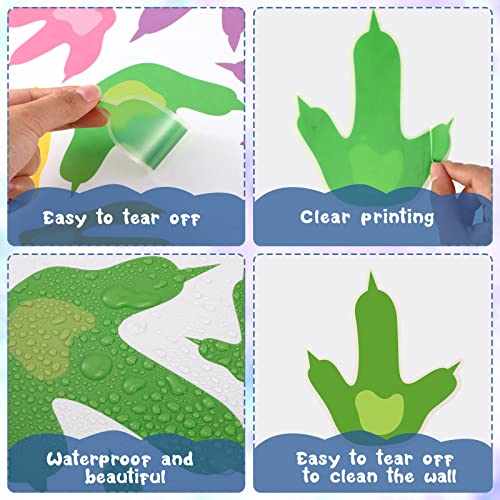 Easy to tear off

Clear printing

Waterproof and beautiful

Easy to tear off to clean the wall