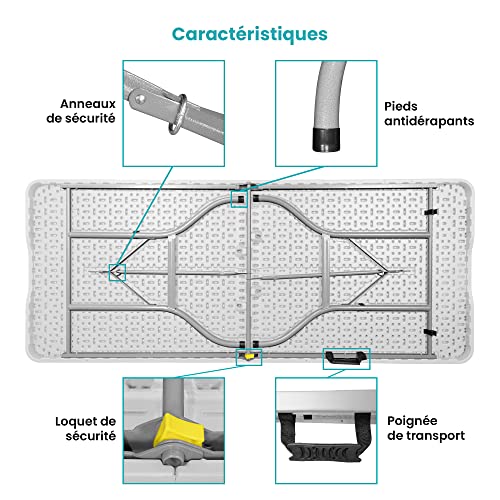 Caractéristiques

Anneaux de sécurité

Pieds antidérapants

Loquet de sécurité

Poignée de transport