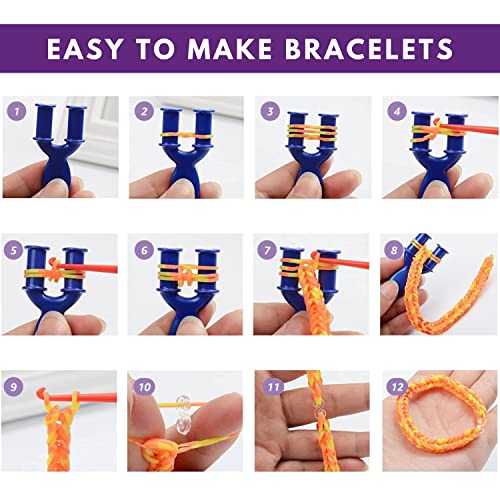 EASY TO MAKE BRACELETS

1

2

3

4

5

6

7

8

9

10

11

12