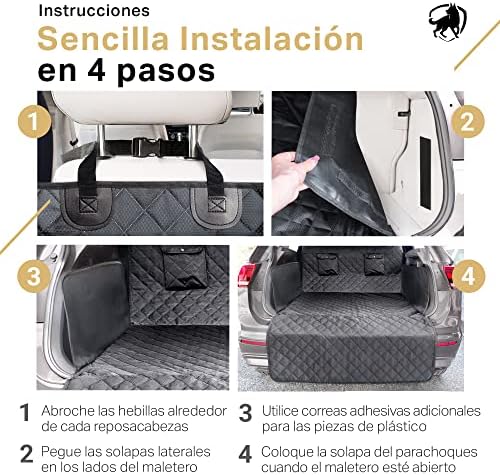 Instrucciones
Sencilla Instalación
en 4 pasos

1

2

3

4

1 Abroche las hebillas alrededor de cada reposacabezas

2 Pegue las solapas laterales en los lados del maletero

3 Utilice correas adhesivas adicionales para las piezas de plástico

4 Coloque la solapa del parachoques cuando el maletero esté abierto