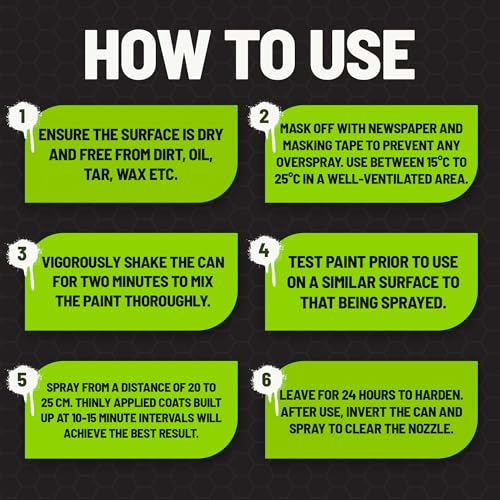 HOW TO USE

1
ENSURE THE SURFACE IS DRY AND FREE FROM DIRT, OIL, TAR, WAX ETC.

2
MASK OFF WITH NEWSPAPER AND MASKING TAPE TO PREVENT ANY OVERSPRAY. USE BETWEEN 15°C TO 25°C IN A WELL-VENTILATED AREA.

3
VIGOROUSLY SHAKE THE CAN FOR TWO MINUTES TO MIX THE PAINT THOROUGHLY.

4
TEST PAINT PRIOR TO USE ON A SIMILAR SURFACE TO THAT BEING SPRAYED.

5
SPRAY FROM A DISTANCE OF 20 TO 25 CM. THINLY APPLIED COATS BUILT UP AT 10-15 MINUTE INTERVALS WILL ACHIEVE THE BEST RESULT.

6
LEAVE FOR 24 HOURS TO HARDEN. AFTER USE, INVERT THE CAN AND SPRAY TO CLEAR THE NOZZLE.