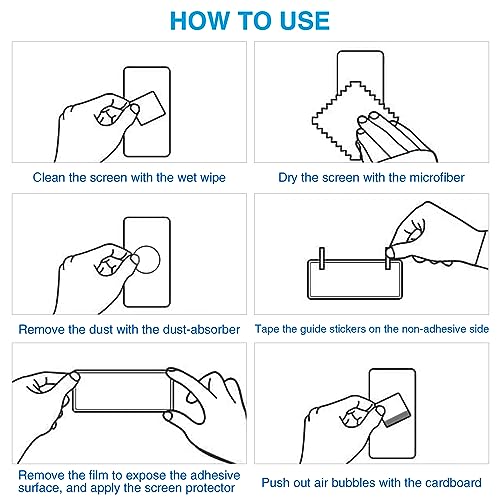 HOW TO USE

Clean the screen with the wet wipe

Dry the screen with the microfiber

Remove the dust with the dust-absorber

Tape the guide stickers on the non-adhesive side

Remove the film to expose the adhesive surface, and apply the screen protector

Push out air bubbles with the cardboard