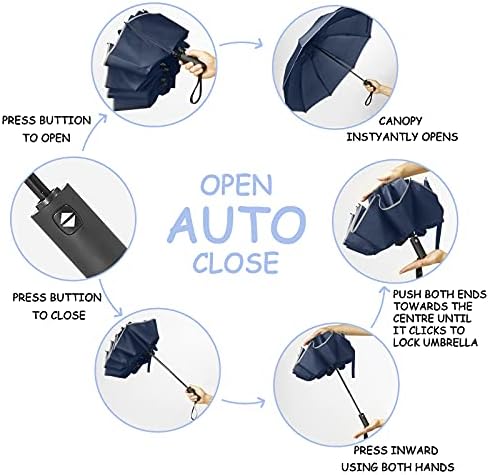 PRESS BUTTION TO OPEN

CANOPY INSTYANTLY OPENS

OPEN
AUTO
CLOSE

PRESS BUTTION TO CLOSE

PUSH BOTH ENDS TOWARDS THE CENTRE UNTIL IT CLICKS TO LOCK UMBRELLA

PRESS INWARD USING BOTH HANDS