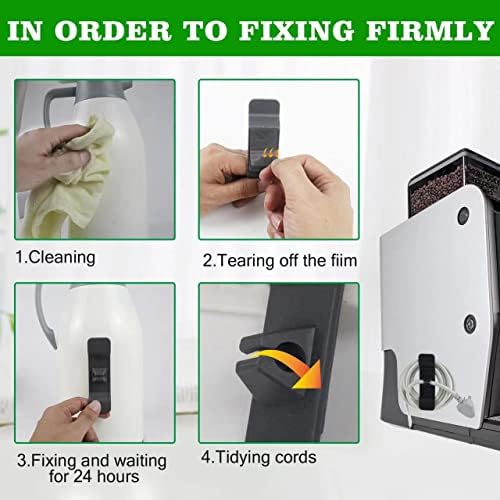 IN ORDER TO FIXING FIRMLY

1.Cleaning

2.Tearing off the fiim

3.Fixing and waiting for 24 hours

4.Tidying cords