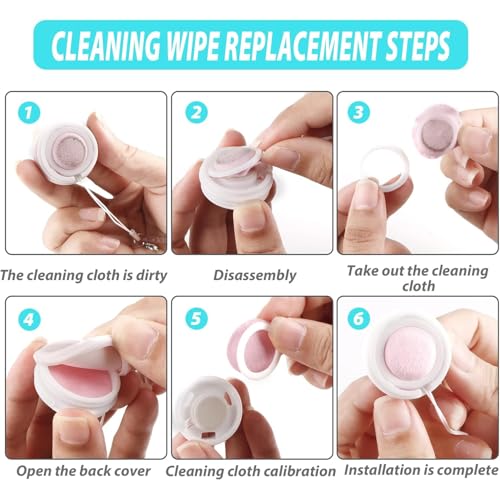 CLEANING WIPE REPLACEMENT STEPS

1

The cleaning cloth is dirty

2

Disassembly

3

Take out the cleaning cloth

4

Open the back cover

5

Cleaning cloth calibration

6

Installation is complete