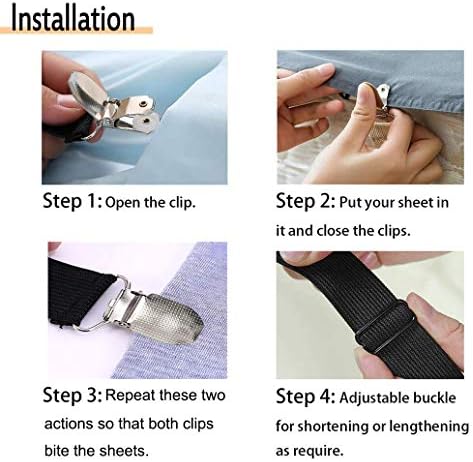 Installation

Step 1: Open the clip.

Step 2: Put your sheet in it and close the clips.

Step 3: Repeat these two actions so that both clips bite the sheets.

Step 4: Adjustable buckle for shortening or lengthening as require.