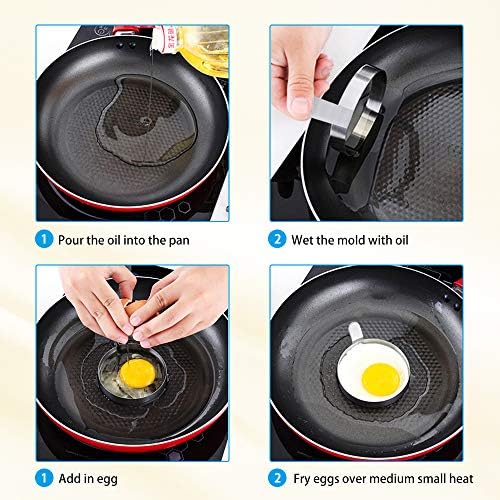 1 Pour the oil into the pan

2 Wet the mold with oil

1 Add in egg

2 Fry eggs over medium small heat