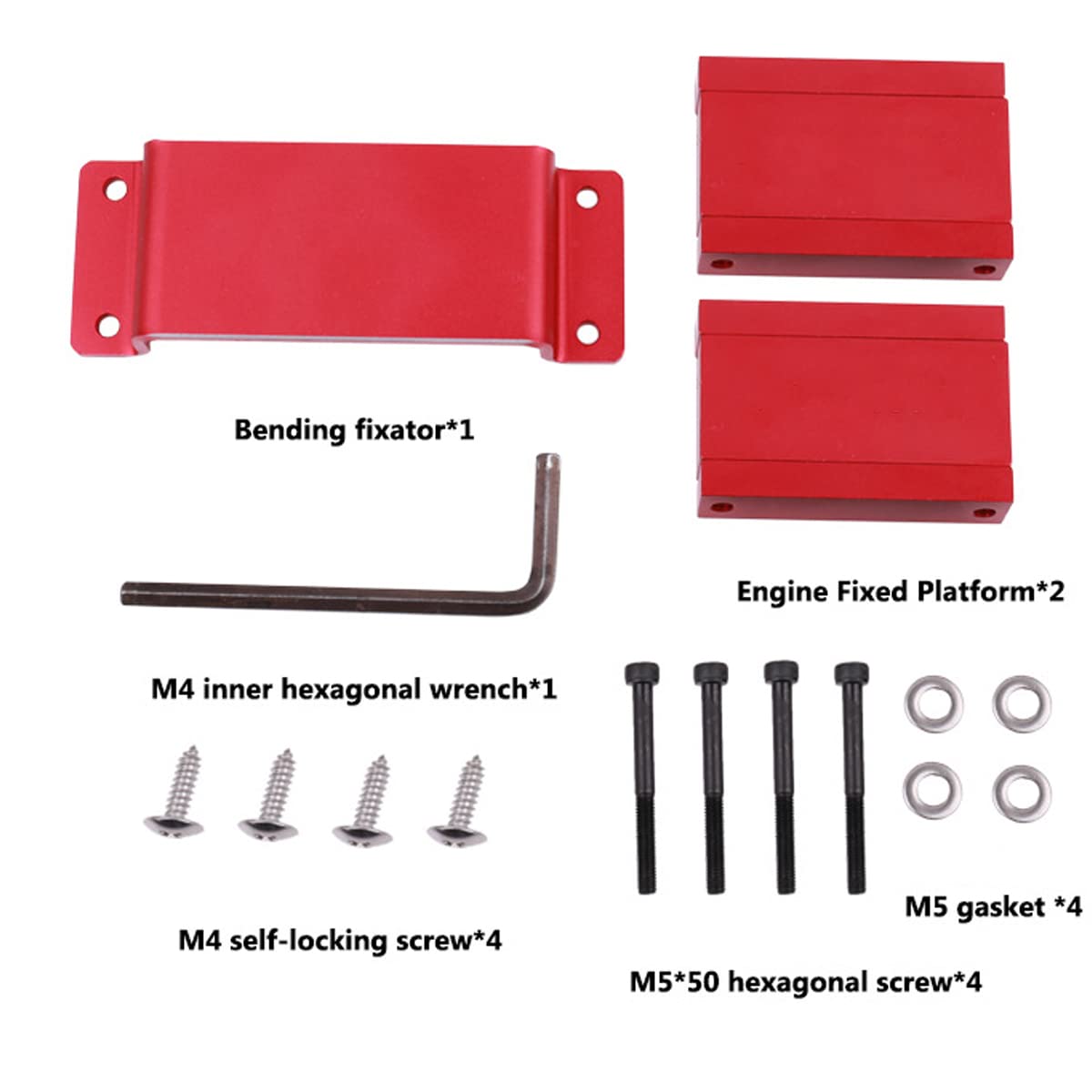 Bending fixator*1

Engine Fixed Platform*2

M4 inner hexagonal wrench*1

M4 self-locking screw*4

M5 gasket *4

M5*50 hexagonal screw*4