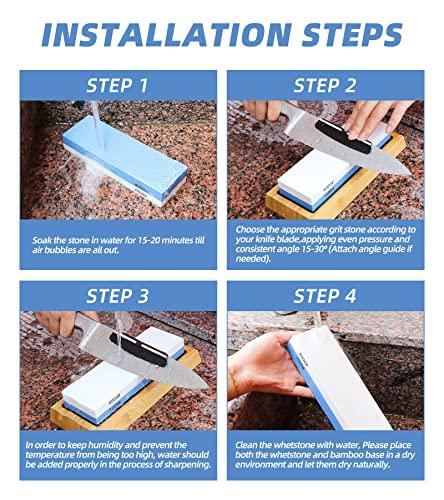 INSTALLATION STEPS

STEP 1

Soak the stone in water for 15-20 minutes till air bubbles are all out.

STEP 2

Choose the appropriate grit stone according to your knife blade,applying even pressure and consistent angle 15-30° (Attach angle guide if needed).

STEP 3

In order to keep humidity and prevent the temperature from being too high, water should be added properly in the process of sharpening.

STEP 4

Clean the whetstone with water, Please place both the whetstone and bamboo base in a dry environment and let them dry naturally.