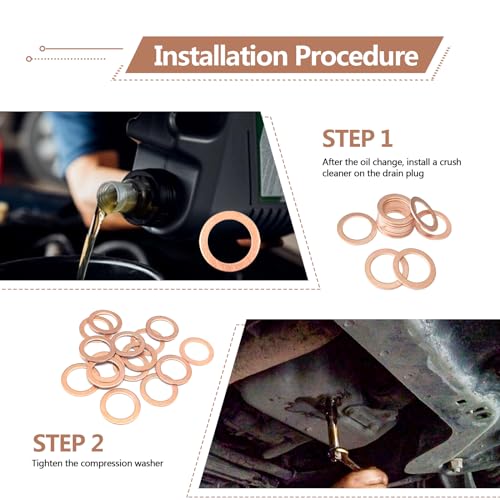 Installation Procedure

STEP 1

After the oil change, install a crush cleaner on the drain plug

STEP 2

Tighten the compression washer