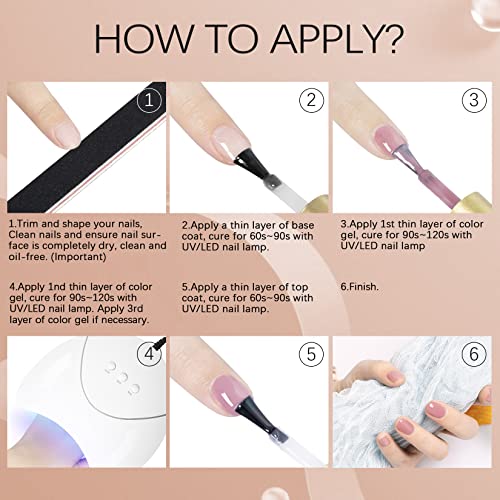 HOW TO APPLY?

1

2

3

1.Trim and shape your nails, Clean nails and ensure nail surface is completely dry, clean and oil-free. (Important)

2.Apply a thin layer of base coat, cure for 60s~90s with UV/LED nail lamp.

3.Apply 1st thin layer of color gel, cure for 90s~120s with UV/LED nail lamp

4.Apply 1nd thin layer of color gel, cure for 90s~120s with UV/LED nail lamp. Apply 3rd layer of color gel if necessary.

5.Apply a thin layer of top coat, cure for 60s~90s with UV/LED nail lamp.

6.Finish.

4

5

6