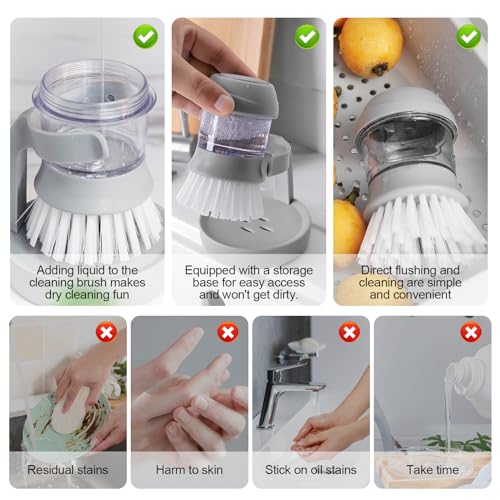 Adding liquid to the cleaning brush makes dry cleaning fun

Equipped with a storage base for easy access and won't get dirty.

Direct flushing and cleaning are simple and convenient

Residual stains

Harm to skin

Stick on oil stains

Take time