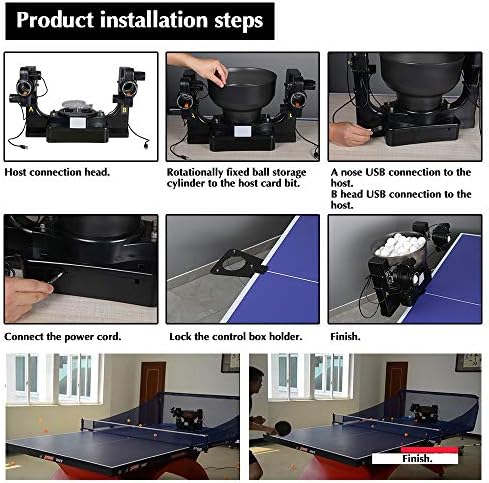 Product installation steps

Host connection head.

Rotationally fixed ball storage cylinder to the host card bit.

A nose USB connection to the host.
B head USB connection to the host.

Connect the power cord.

Lock the control box holder.

Finish.

Finish.