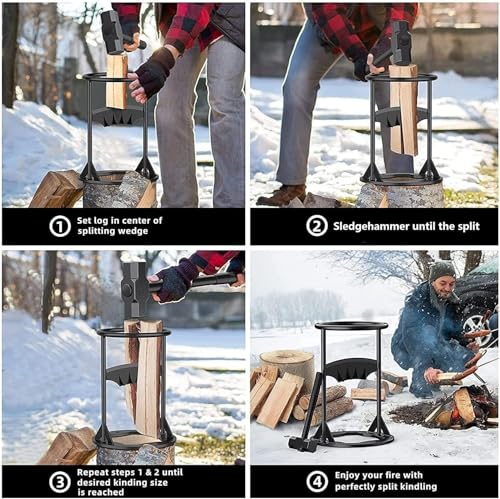 ① Set log in center of splitting wedge

② Sledgehammer until the split

③ Repeat steps 1 & 2 until desired kinding size is reached

④ Enjoy your fire with perfectly split kindling