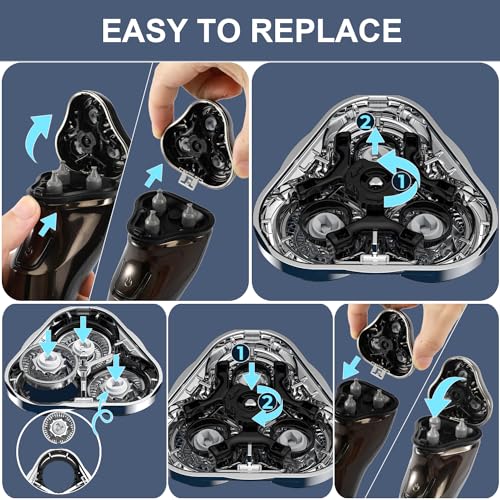 EASY TO REPLACE

2
1

1
2