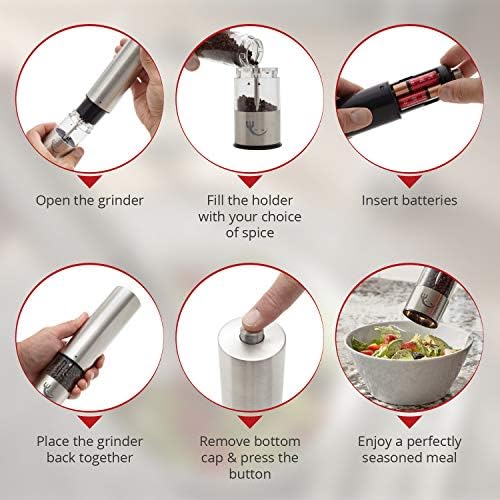 Open the grinder

Fill the holder with your choice of spice

Insert batteries

Place the grinder back together

Remove bottom cap & press the button

Enjoy a perfectly seasoned meal