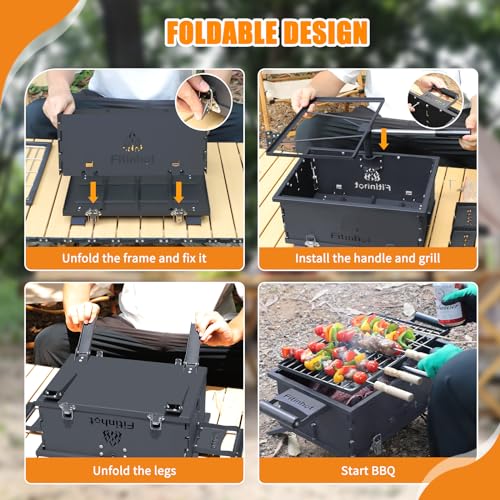 FOLDABLE DESIGN

Fitinhot

Unfold the frame and fix it

Fitinhot

Fitinhot

Install the handle and grill

Fitinhot

Unfold the legs

Fitinhot

Start BBQ