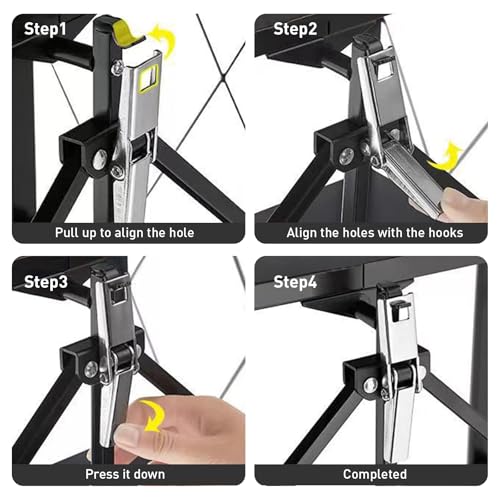 Step1
Pull up to align the hole

Step2
Align the holes with the hooks

Step3
Press it down

Step4
Completed