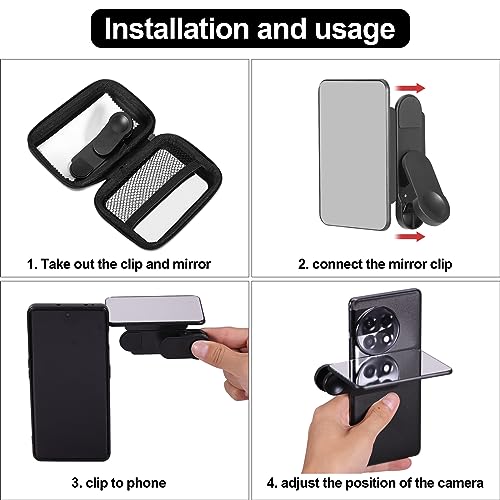 Installation and usage

1. Take out the clip and mirror

2. connect the mirror clip

3. clip to phone

4. adjust the position of the camera