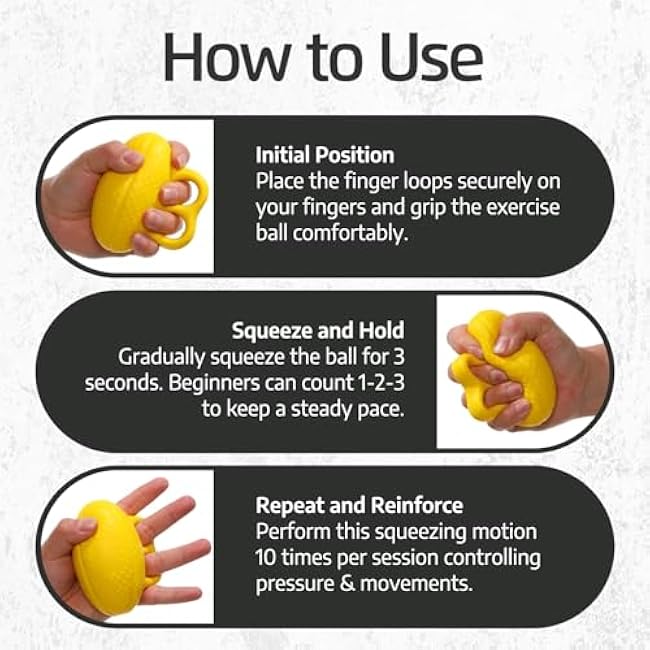 How to Use

Initial Position
Place the finger loops securely on your fingers and grip the exercise ball comfortably.

Squeeze and Hold
Gradually squeeze the ball for 3 seconds. Beginners can count 1-2-3 to keep a steady pace.

Repeat and Reinforce
Perform this squeezing motion 10 times per session controlling pressure & movements.