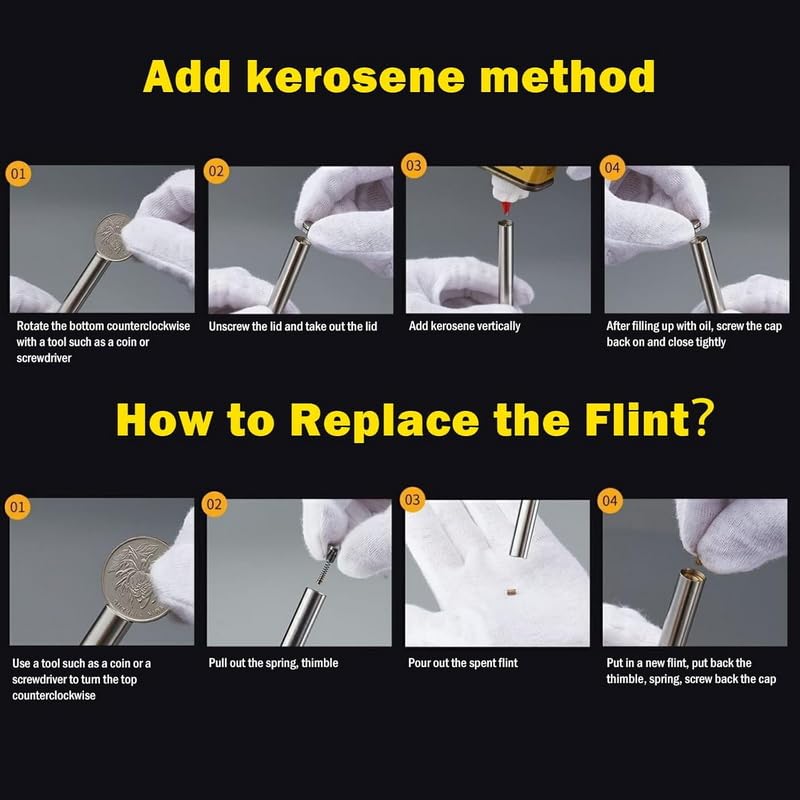 Add kerosene method

01

Rotate the bottom counterclockwise with a tool such as a coin or screwdriver

02

Unscrew the lid and take out the lid

03

Add kerosene vertically

04

After filling up with oil, screw the cap back on and close tightly

How to Replace the Flint?

01

Use a tool such as a coin or a screwdriver to turn the top counterclockwise

02

Pull out the spring, thimble

03

Pour out the spent flint

04

Put in a new flint, put back the thimble, spring, screw back the cap