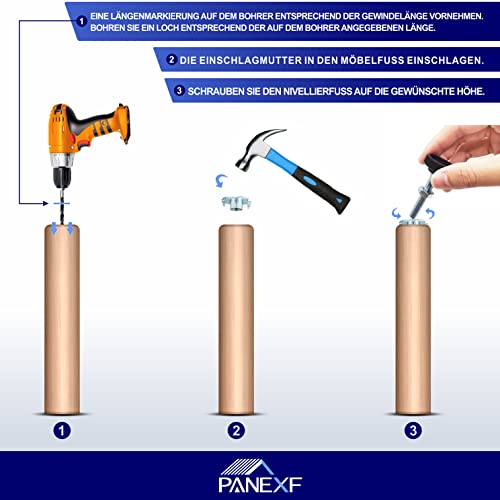 1 EINE LÄNGENMARKIERUNG AUF DEM BOHRER ENTSPRECHEND DER GEWINDELÄNGE VORNEHMEN. BOHREN SIE EIN LOCH ENTSPRECHEND DER AUF DEM BOHRER ANGEGEBENEN LÄNGE.

2 DIE EINSCHLAGMUTTER IN DEN MÖBELFUSS EINSCHLAGEN.

3 SCHRAUBEN SIE DEN NIVELLIERFUSS AUF DIE GEWÜNSCHTE HÖHE.

1

2

3

PANEXF