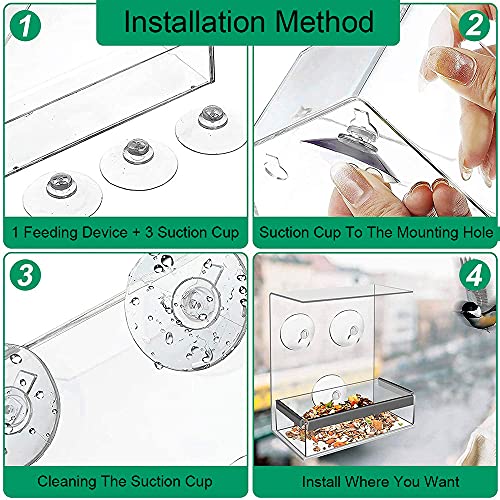 Installation Method

1

1 Feeding Device + 3 Suction Cup

2

Suction Cup To The Mounting Hole

3

Cleaning The Suction Cup

4

Install Where You Want