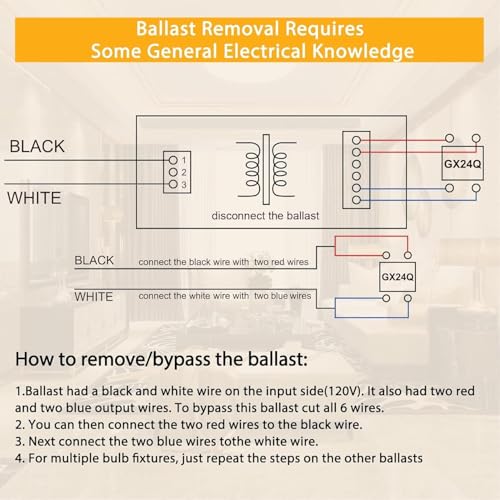 Ballast Removal Requires
Some General Electrical Knowledge

BLACK

WHITE

1
2
3

disconnect the ballast

GX24Q

BLACK connect the black wire with two red wires

WHITE connect the white wire with two blue wires

GX24Q

How to remove/bypass the ballast:

1.Ballast had a black and white wire on the input side(120V). It also had two red and two blue output wires. To bypass this ballast cut all 6 wires.
2. You can then connect the two red wires to the black wire.
3. Next connect the two blue wires tothe white wire.
4. For multiple bulb fixtures, just repeat the steps on the other ballasts