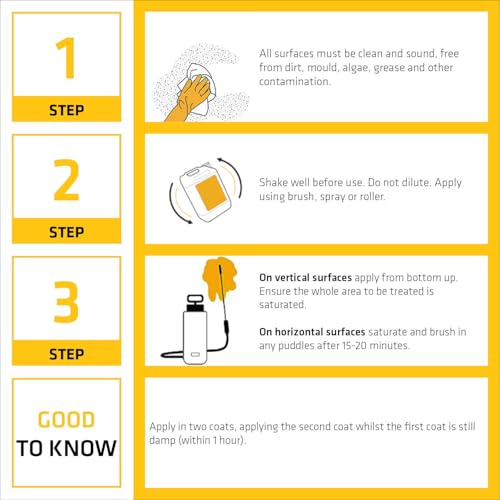 1

STEP

All surfaces must be clean and sound, free from dirt, mould, algae, grease and other contamination.

2

STEP

Shake well before use. Do not dilute. Apply using brush, spray or roller.

3

STEP

On vertical surfaces apply from bottom up. Ensure the whole area to be treated is saturated.

On horizontal surfaces saturate and brush in any puddles after 15-20 minutes.

GOOD TO KNOW

Apply in two coats, applying the second coat whilst the first coat is still damp (within 1 hour).