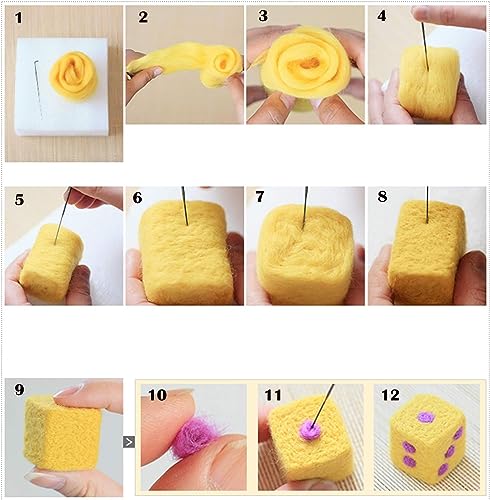 1
2
3
4
5
6
7
8
9
>
10
11
12