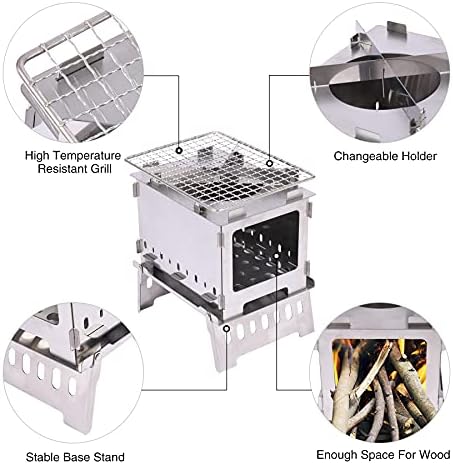 High Temperature Resistant Grill

Changeable Holder

Stable Base Stand

Enough Space For Wood