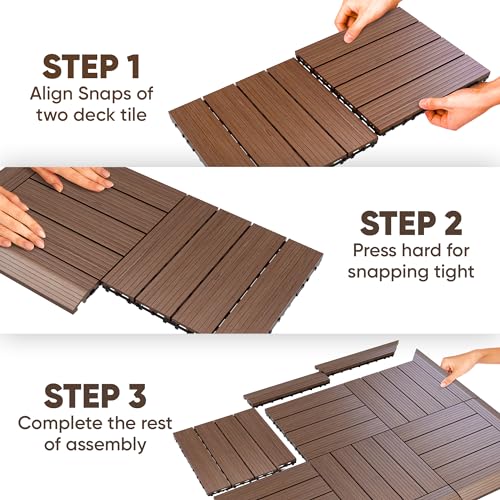 STEP 1
Align Snaps of two deck tile

STEP 2
Press hard for snapping tight

STEP 3
Complete the rest of assembly