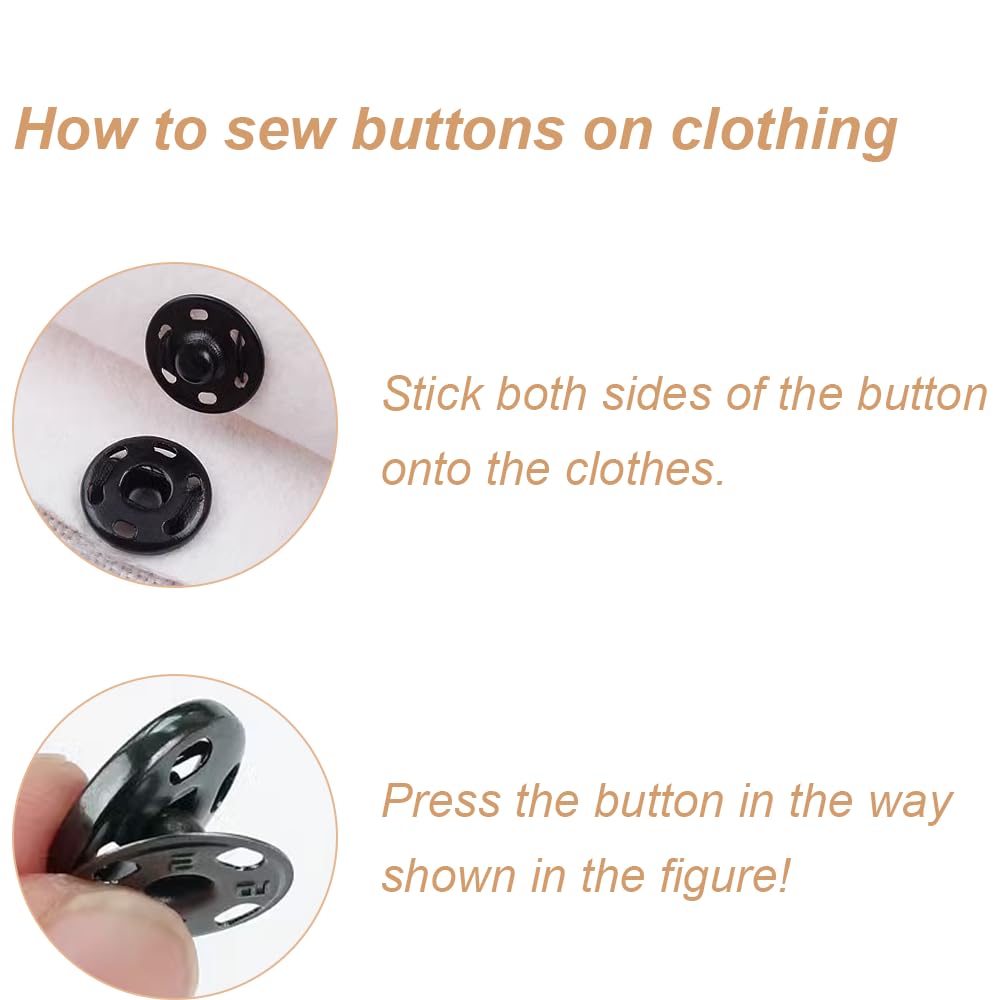 How to sew buttons on clothing

Stick both sides of the button onto the clothes.

Press the button in the way shown in the figure!