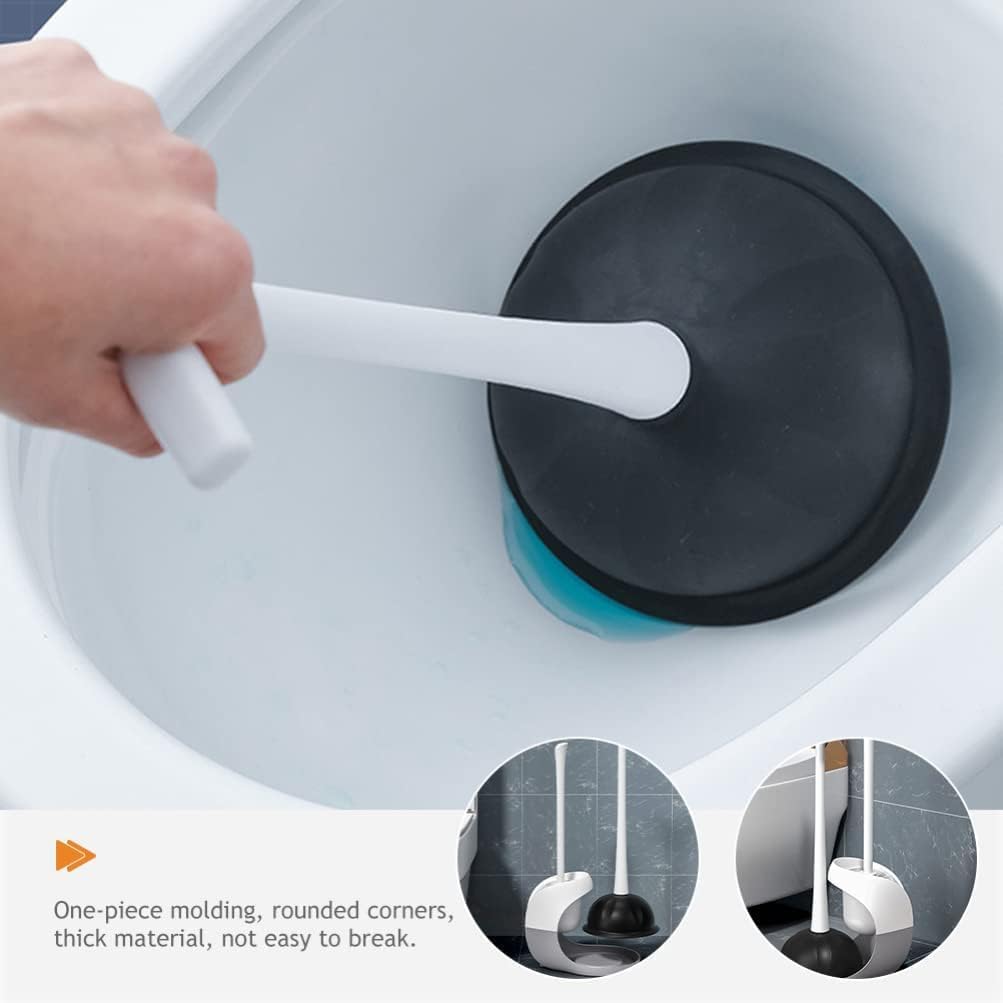 One-piece molding, rounded corners, thick material, not easy to break.