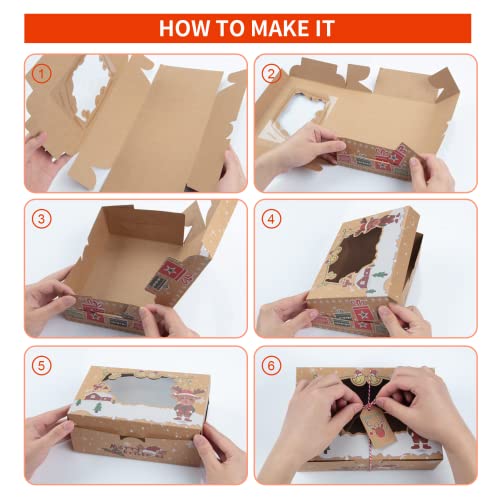 HOW TO MAKE IT

1

2

3

4

5

6