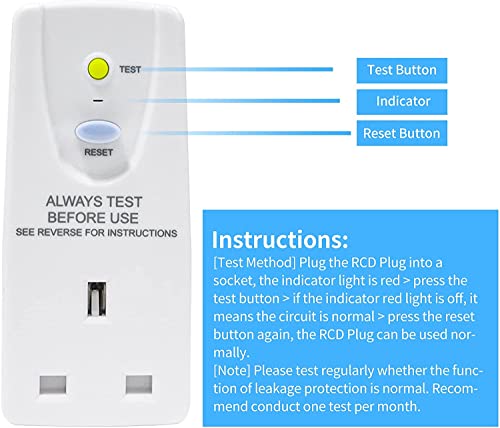 TEST

RESET

ALWAYS TEST BEFORE USE
SEE REVERSE FOR INSTRUCTIONS

Test Button

Indicator

Reset Button

Instructions:
[Test Method] Plug the RCD Plug into a socket, the indicator light is red > press the test button > if the indicator red light is off, it means the circuit is normal > press the reset button again, the RCD Plug can be used normally.
[Note] Please test regularly whether the function of leakage protection is normal. Recommend conduct one test per month.