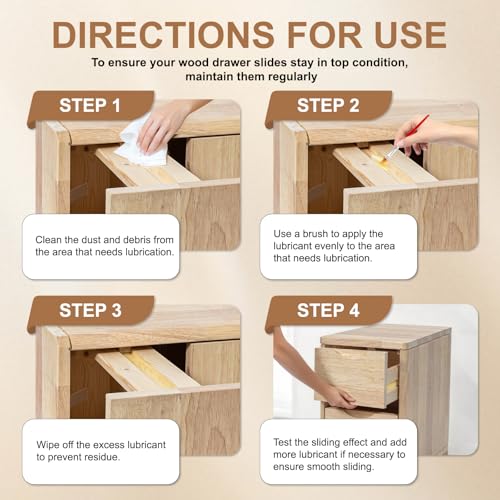 DIRECTIONS FOR USE

To ensure your wood drawer slides stay in top condition, maintain them regularly

STEP 1

Clean the dust and debris from the area that needs lubrication.

STEP 2

Use a brush to apply the lubricant evenly to the area that needs lubrication.

STEP 3

Wipe off the excess lubricant to prevent residue.

STEP 4

Test the sliding effect and add more lubricant if necessary to ensure smooth sliding.