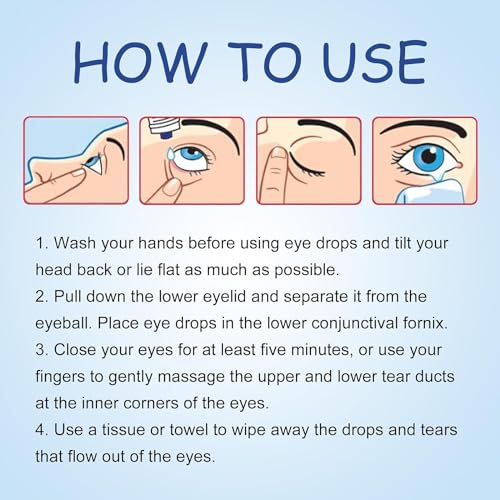 HOW TO USE

1. Wash your hands before using eye drops and tilt your head back or lie flat as much as possible.
2. Pull down the lower eyelid and separate it from the eyeball. Place eye drops in the lower conjunctival fornix.
3. Close your eyes for at least five minutes, or use your fingers to gently massage the upper and lower tear ducts at the inner corners of the eyes.
4. Use a tissue or towel to wipe away the drops and tears that flow out of the eyes.