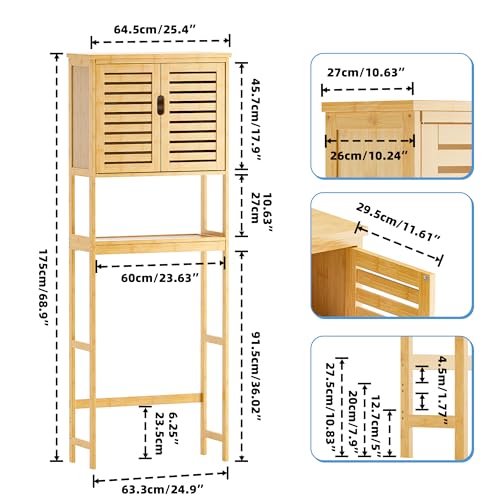 64.5cm/25.4''

45.7cm/17.9''

10.63''
27cm

175cm/68.9''

60cm/23.63''

91.5cm/36.02''

6.25''
23.5cm

63.3cm/24.9''

27cm/10.63''

26cm/10.24''

29.5cm/11.61''

4.5m/1.77''

12.7cm/5''

20cm/7.9''

27.5cm/10.83''