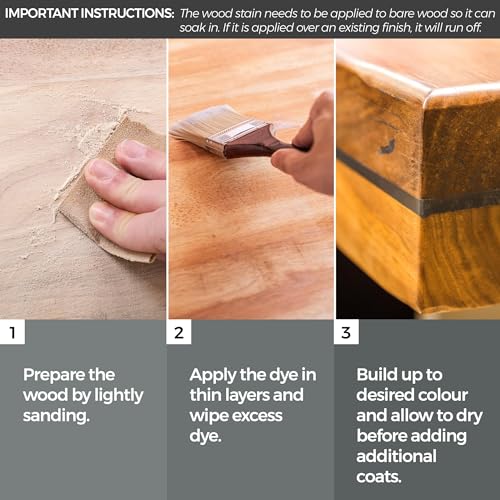 IMPORTANT INSTRUCTIONS: The wood stain needs to be applied to bare wood so it can soak in. If it is applied over an existing finish, it will run off.

1

Prepare the wood by lightly sanding.

2

Apply the dye in thin layers and wipe excess dye.

3

Build up to desired colour and allow to dry before adding additional coats.