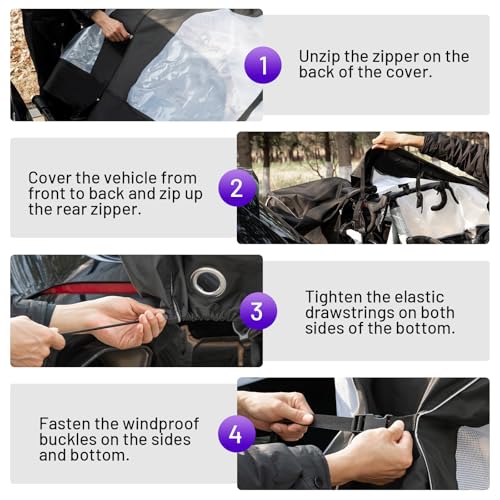 1

Unzip the zipper on the back of the cover.

Cover the vehicle from front to back and zip up the rear zipper.

2

3

Tighten the elastic drawstrings on both sides of the bottom.

Fasten the windproof buckles on the sides and bottom.

4