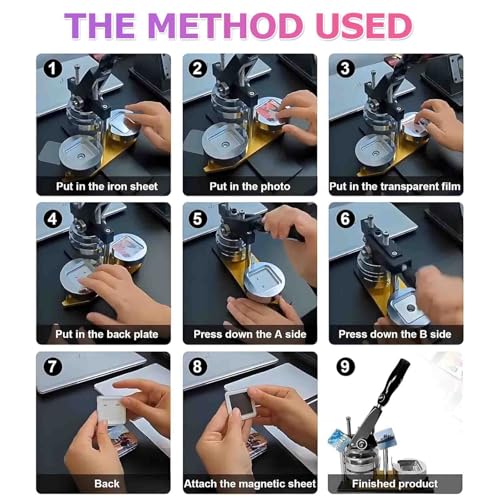 THE METHOD USED

1
Put in the iron sheet

2
Put in the photo

3
Put in the transparent film

4
Put in the back plate

5
Press down the A side

6
Press down the B side

7
Back

8
Attach the magnetic sheet

9
Finished product