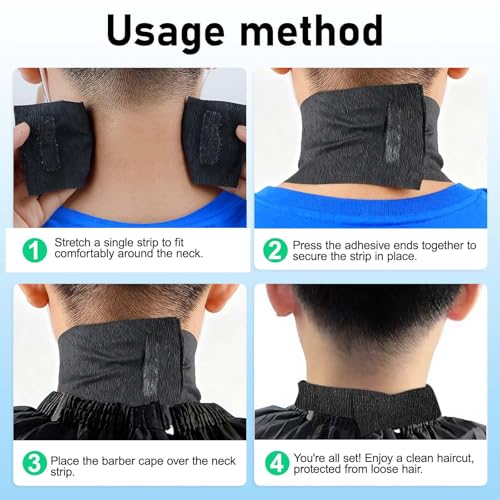 Usage method

1 Stretch a single strip to fit comfortably around the neck.

2 Press the adhesive ends together to secure the strip in place.

3 Place the barber cape over the neck strip.

4 You're all set! Enjoy a clean haircut, protected from loose hair.