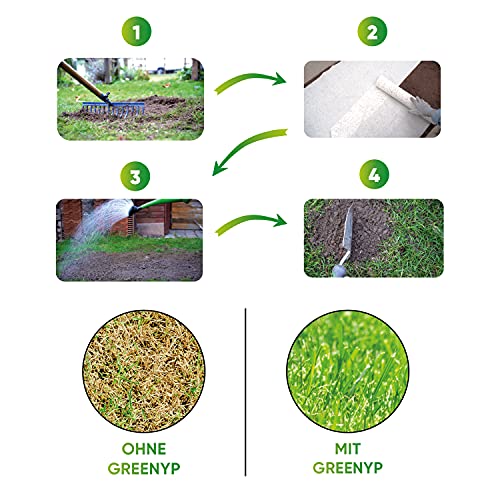 1

2

3

4

OHNE GREENYP

MIT GREENYP