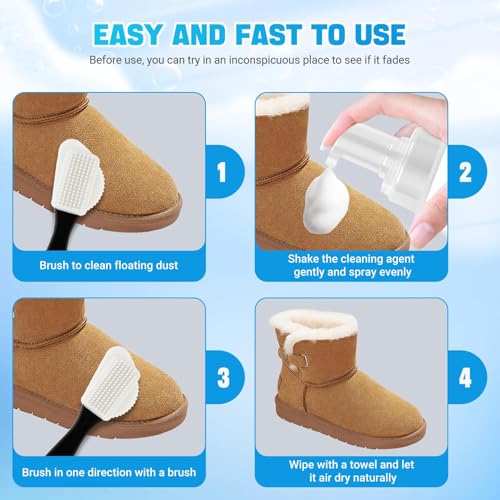 EASY AND FAST TO USE

Before use, you can try in an inconspicuous place to see if it fades

1

Brush to clean floating dust

2

Shake the cleaning agent gently and spray evenly

3

Brush in one direction with a brush

4

Wipe with a towel and let it air dry naturally