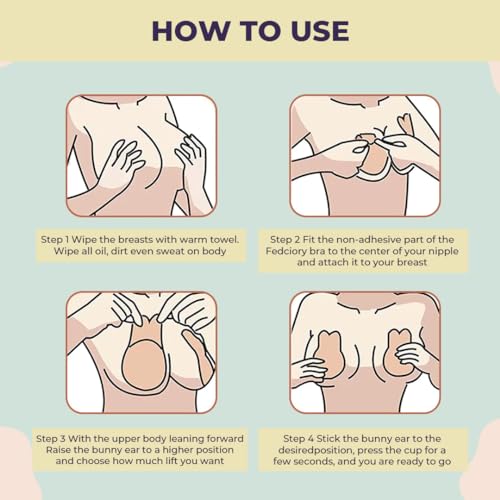 HOW TO USE

Step 1 Wipe the breasts with warm towel. Wipe all oil, dirt even sweat on body

Step 2 Fit the non-adhesive part of the Fedciory bra to the center of your nipple and attach it to your breast

Step 3 With the upper body leaning forward Raise the bunny ear to a higher position and choose how much lift you want

Step 4 Stick the bunny ear to the desiredposition, press the cup for a few seconds, and you are ready to go