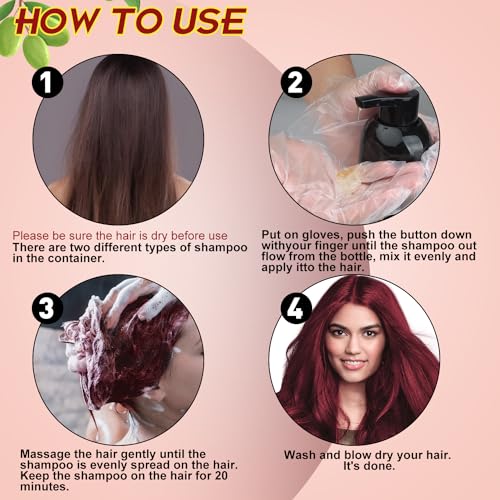 HOW TO USE

1

Please be sure the hair is dry before use
There are two different types of shampoo in the container.

2

Put on gloves, push the button down withyour finger until the shampoo out flow from the bottle, mix it evenly and apply itto the hair.

3

Massage the hair gently until the shampoo is evenly spread on the hair. Keep the shampoo on the hair for 20 minutes.

4

Wash and blow dry your hair. It's done.