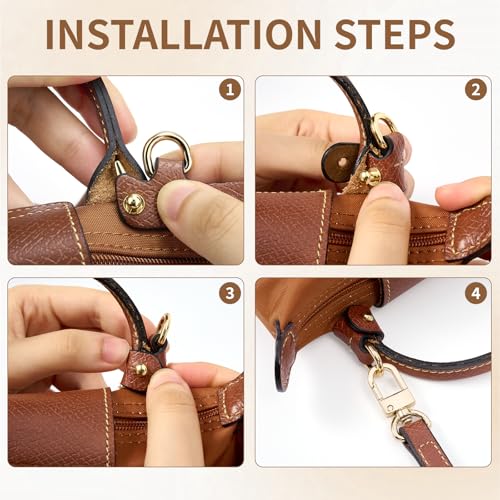 INSTALLATION STEPS

1

2

3

4